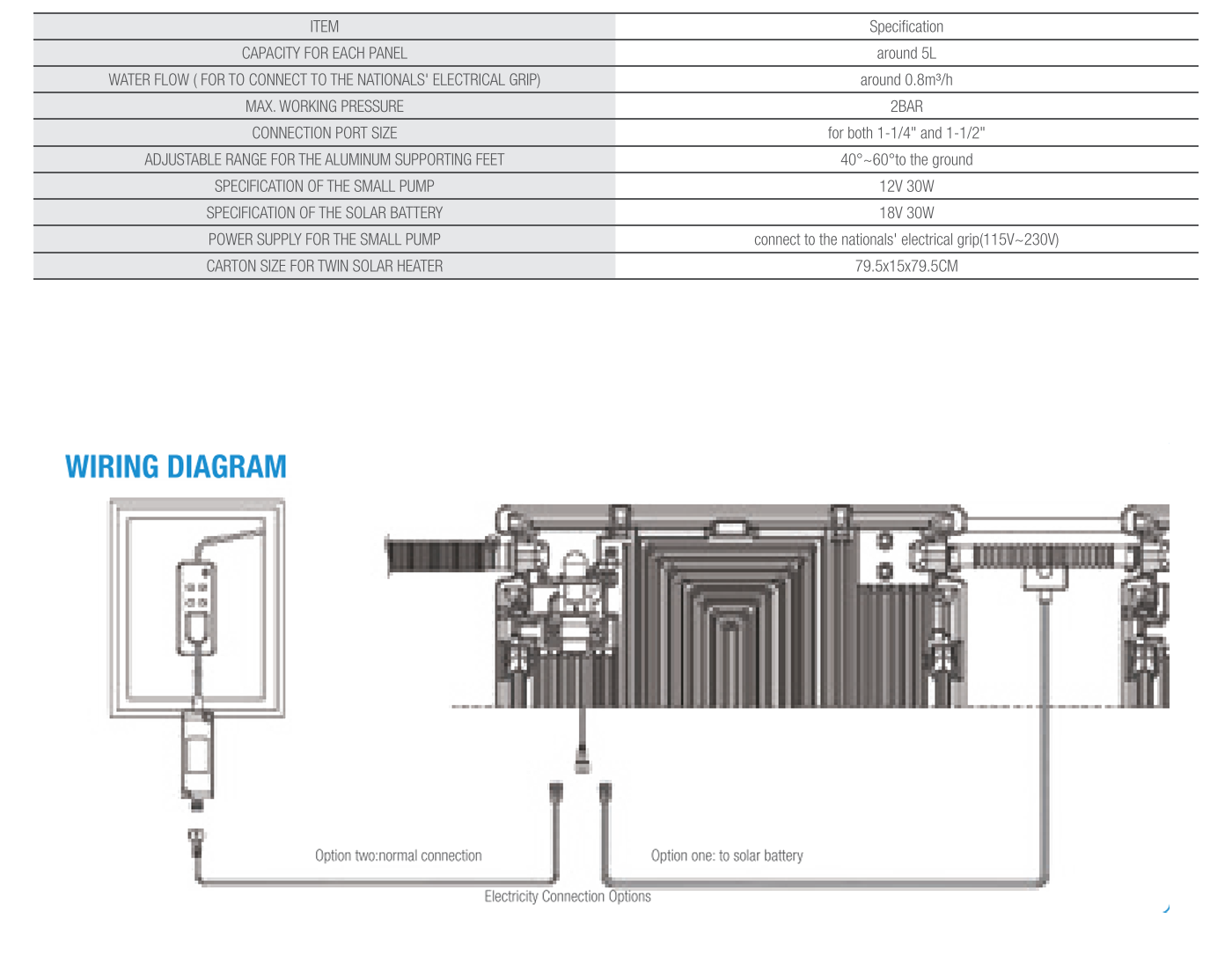 | ITEM | Specification |
|---|---|
| CAPACITY FOR EACH PANEL | around 5L |
| WATER FLOW ( FOR TO CONNECT TO THE NATIONALS' ELECTRICAL GRIP) | around 0.8m³/h |
| MAX. WORKING PRESSURE | 2BAR |
| CONNECTION PORT SIZE | for both 1-1/4" and 1-1/2" |
| ADJUSTABLE RANGE FOR THE ALUMINUM SUPPORTING FEET | 40°~60°to the ground |
| SPECIFICATION OF THE SMALL PUMP | 12V 30W |
| SPECIFICATION OF THE SOLAR BATTERY | 18V 30W |
| POWER SUPPLY FOR THE SMALL PUMP | connect to the nationals' electrical grip(115V~230V) |
| CARTON SIZE FOR TWIN SOLAR HEATER | 79.5x15x79.5CM |

WIRING DIAGRAM

Option two:normal connection

Option one: to solar battery

Electricity Connection Options